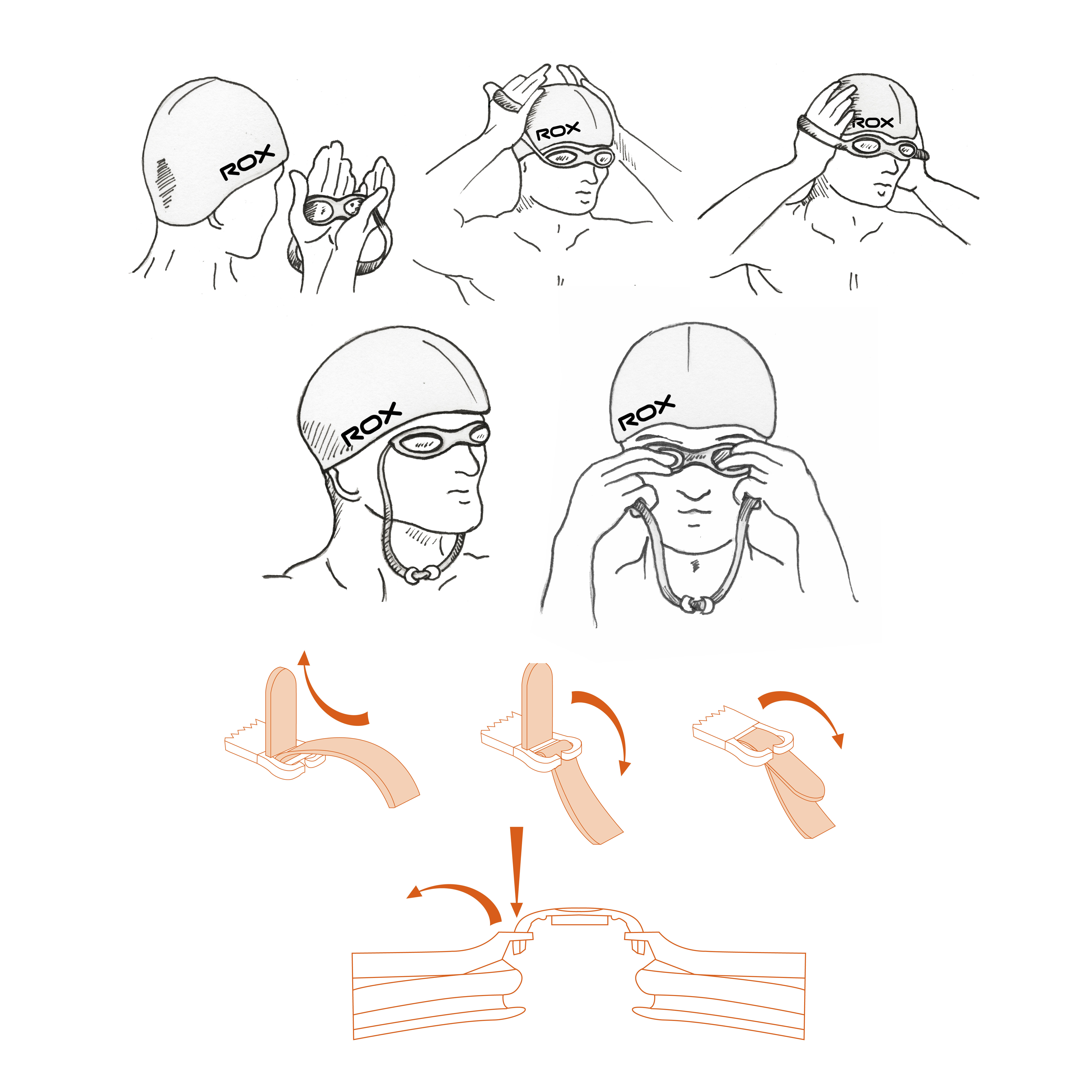 ROX

ROX

ROX

ROX

ROX