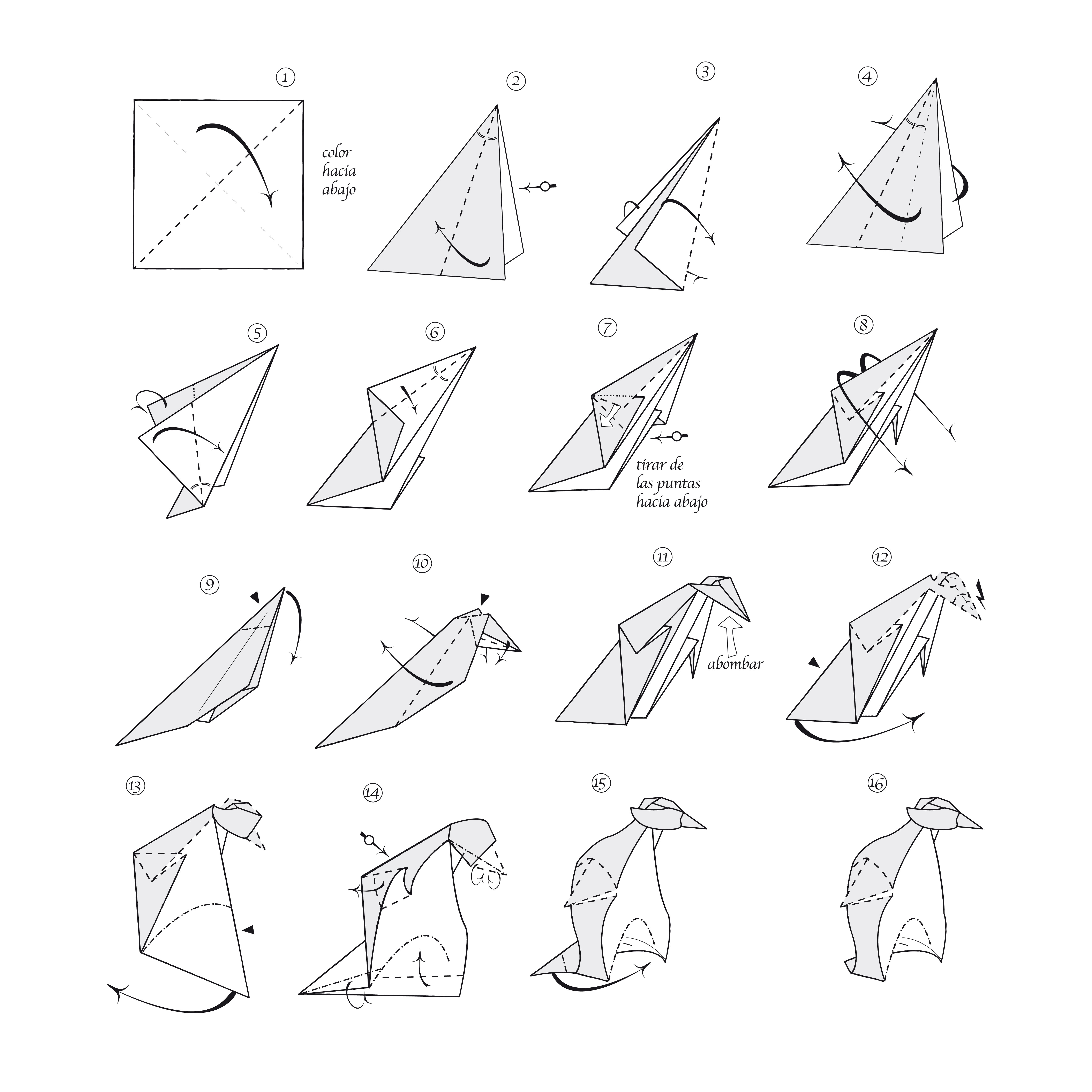 1

color hacia abajo

2

3

4

5

6

7

tirar de las puntas hacia abajo

8

9

10

11

abombar

12

13

14

15

16